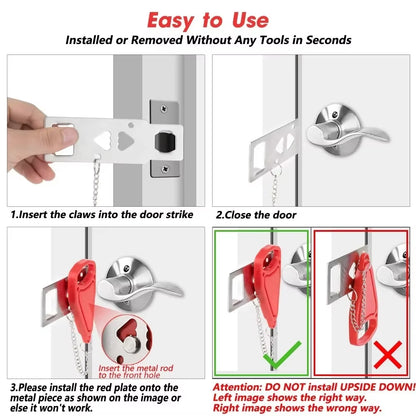 Easy to Use

Installed or Removed Without Any Tools in Seconds

1.Insert the claws into the door strike

2.Close the door

Insert the metal rod to the front hole

3.Please install the red plate onto the metal piece as shown on the image or else it won't work.

Attention: DO NOT install UPSIDE DOWN! Left image shows the right way. Right image shows the wrong way.